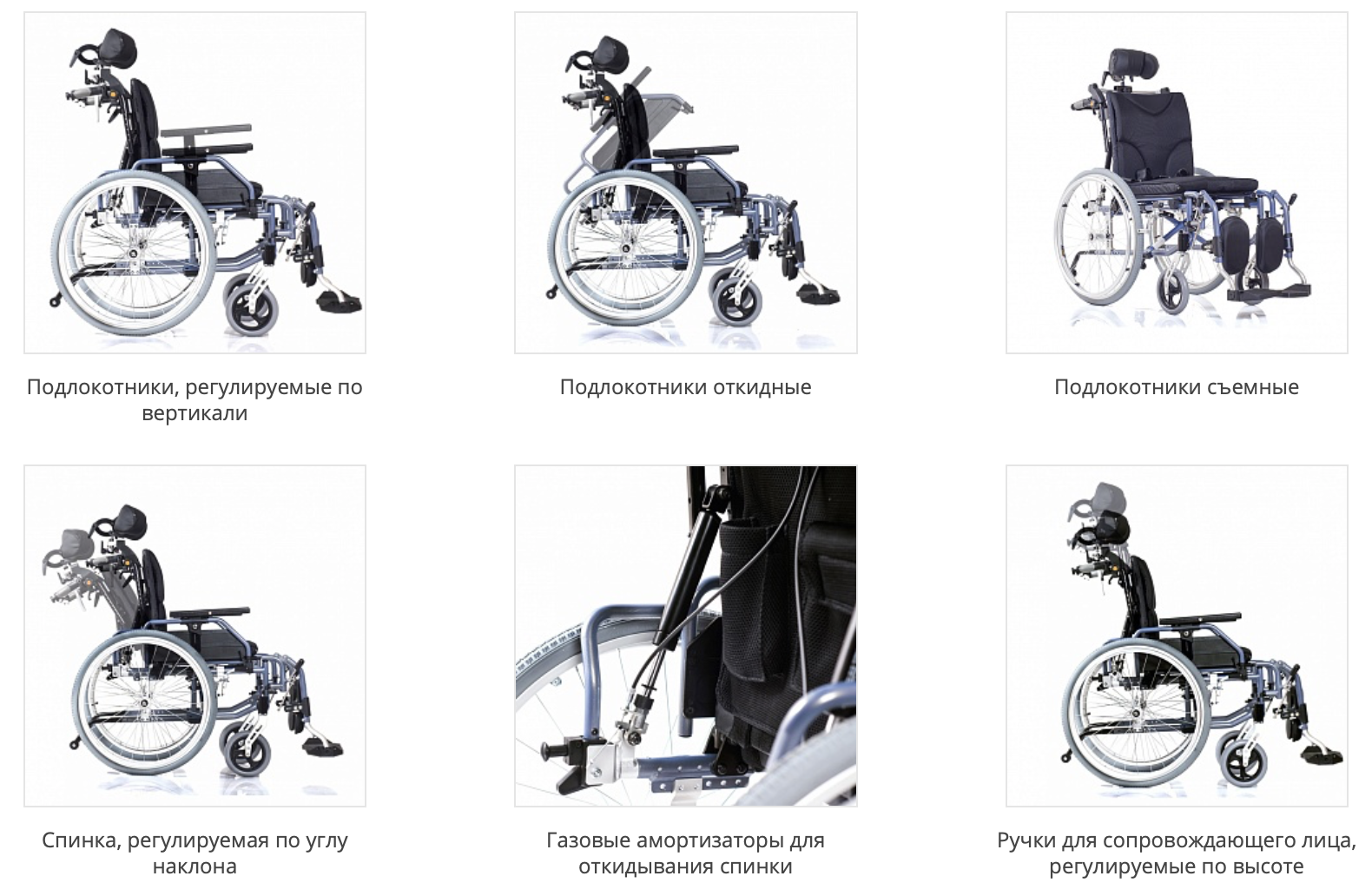 Подлокотники, регулируемые по вертикали

Подлокотники откидные

Подлокотники съемные

Спинка, регулируемая по углу наклона

Газовые амортизаторы для откидывания спинки

Ручки для сопровождающего лица, регулируемые по высоте